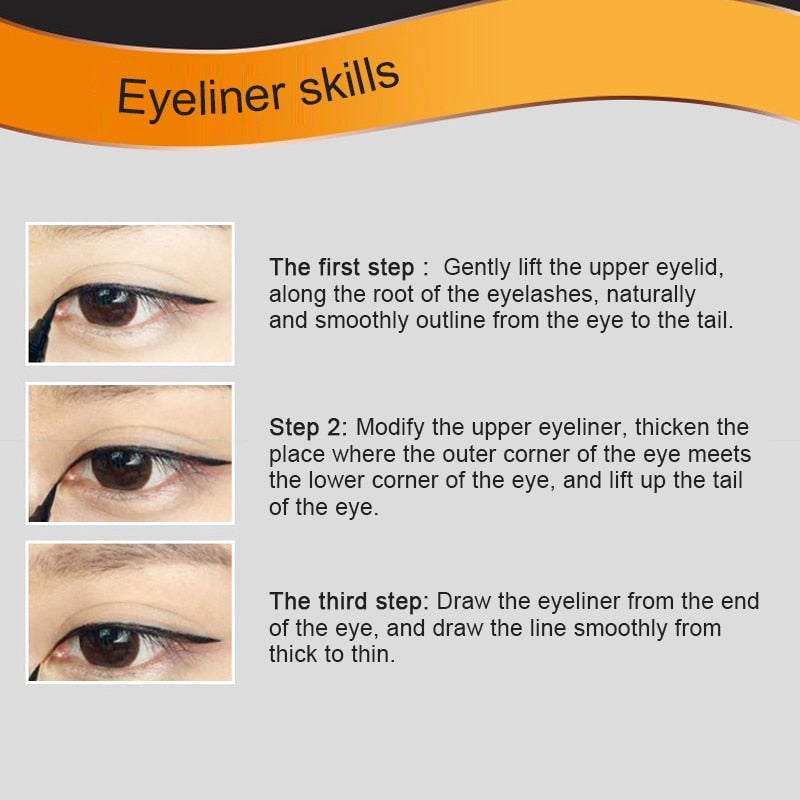 Eyeliner skills

The first step : Gently lift the upper eyelid, along the root of the eyelashes, naturally and smoothly outline from the eye to the tail.

Step 2: Modify the upper eyeliner, thicken the place where the outer corner of the eye meets the lower corner of the eye, and lift up the tail of the eye.

The third step: Draw the eyeliner from the end of the eye, and draw the line smoothly from thick to thin.