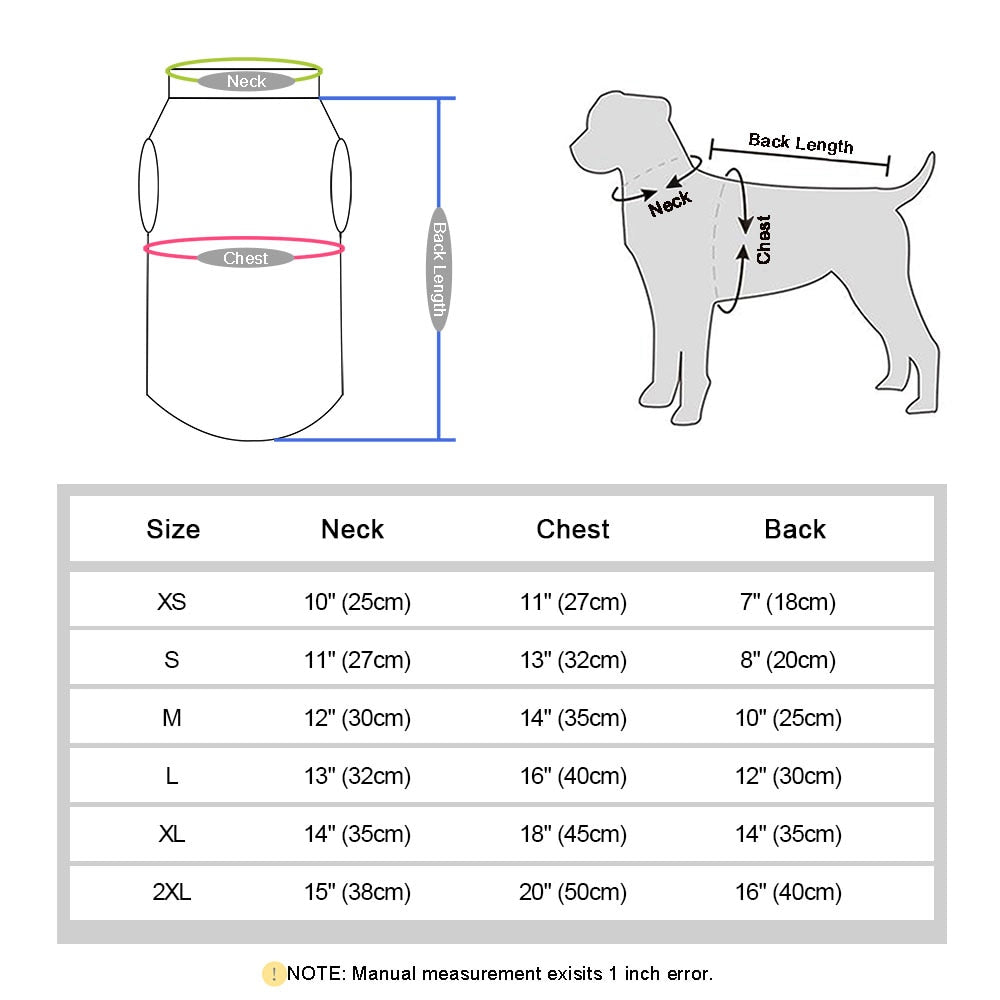 Neck

Chest

Back Length

Back Length

Neck

Chest

| Size | Neck | Chest | Back |
|---|---|---|---|
| XS | 10" (25cm) | 11" (27cm) | 7" (18cm) |
| S | 11" (27cm) | 13" (32cm) | 8" (20cm) |
| M | 12" (30cm) | 14" (35cm) | 10" (25cm) |
| L | 13" (32cm) | 16" (40cm) | 12" (30cm) |
| XL | 14" (35cm) | 18" (45cm) | 14" (35cm) |
| 2XL | 15" (38cm) | 20" (50cm) | 16" (40cm) |

! NOTE: Manual measurement exisits 1 inch error.